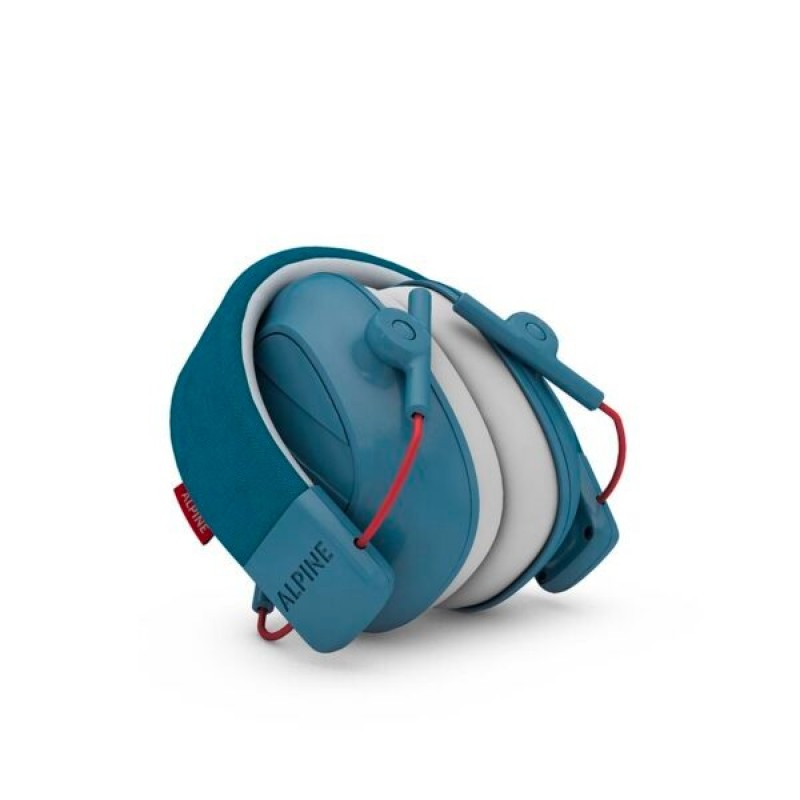 ALPINE
ALPINE